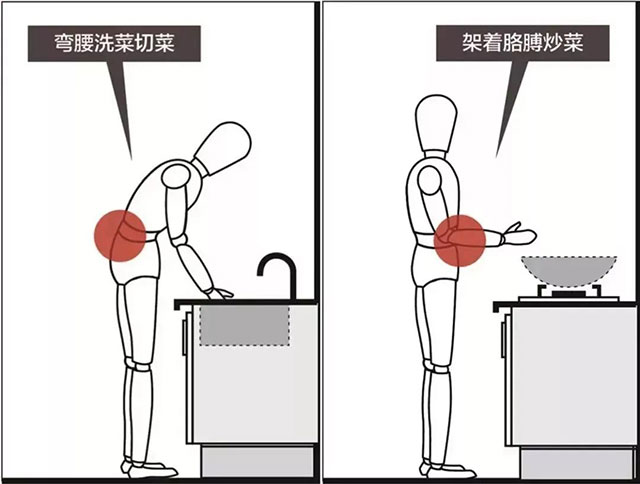 弯腰洗菜切菜

架着胳膊炒菜